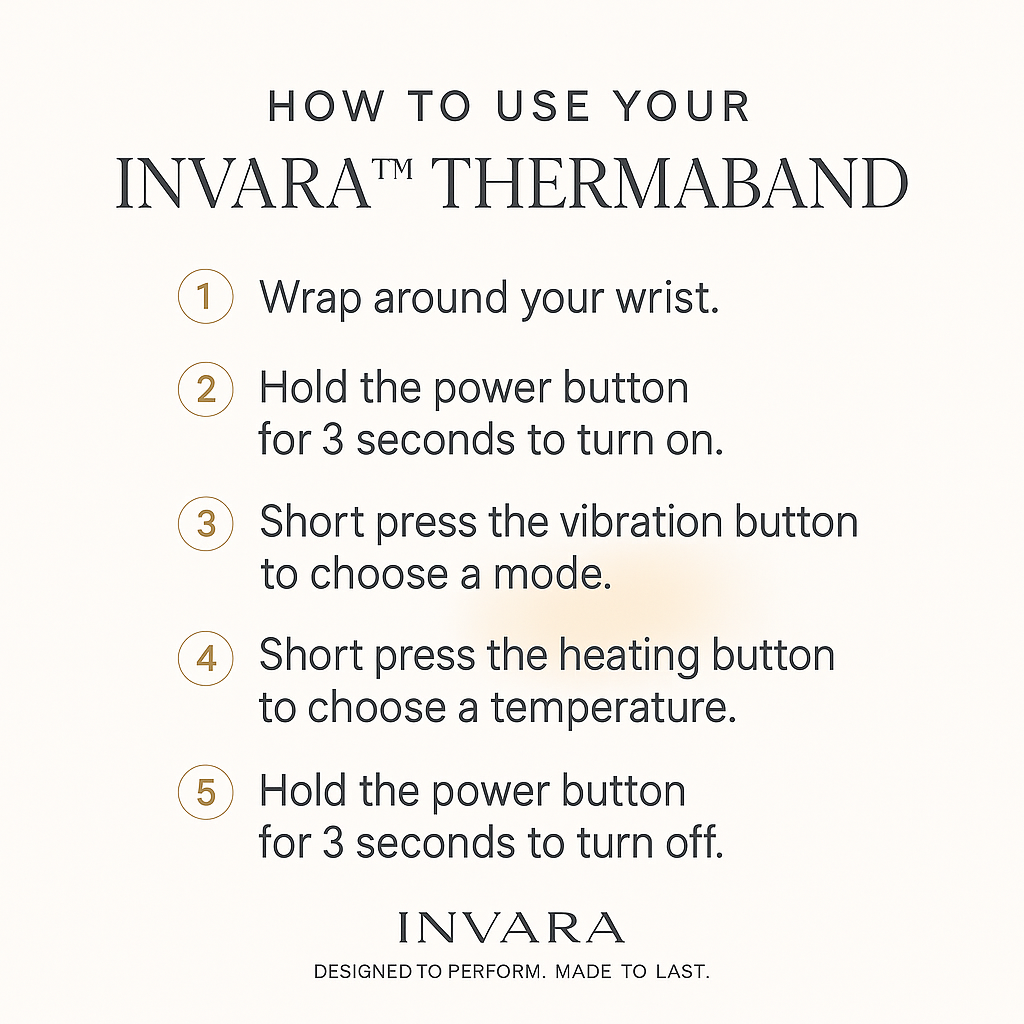 HOW TO USE YOUR
INVARA™ THERMABAND

1 Wrap around your wrist.

2 Hold the power button for 3 seconds to turn on.

3 Short press the vibration button to choose a mode.

4 Short press the heating button to choose a temperature.

5 Hold the power button for 3 seconds to turn off.

INVARA
DESIGNED TO PERFORM. MADE TO LAST.